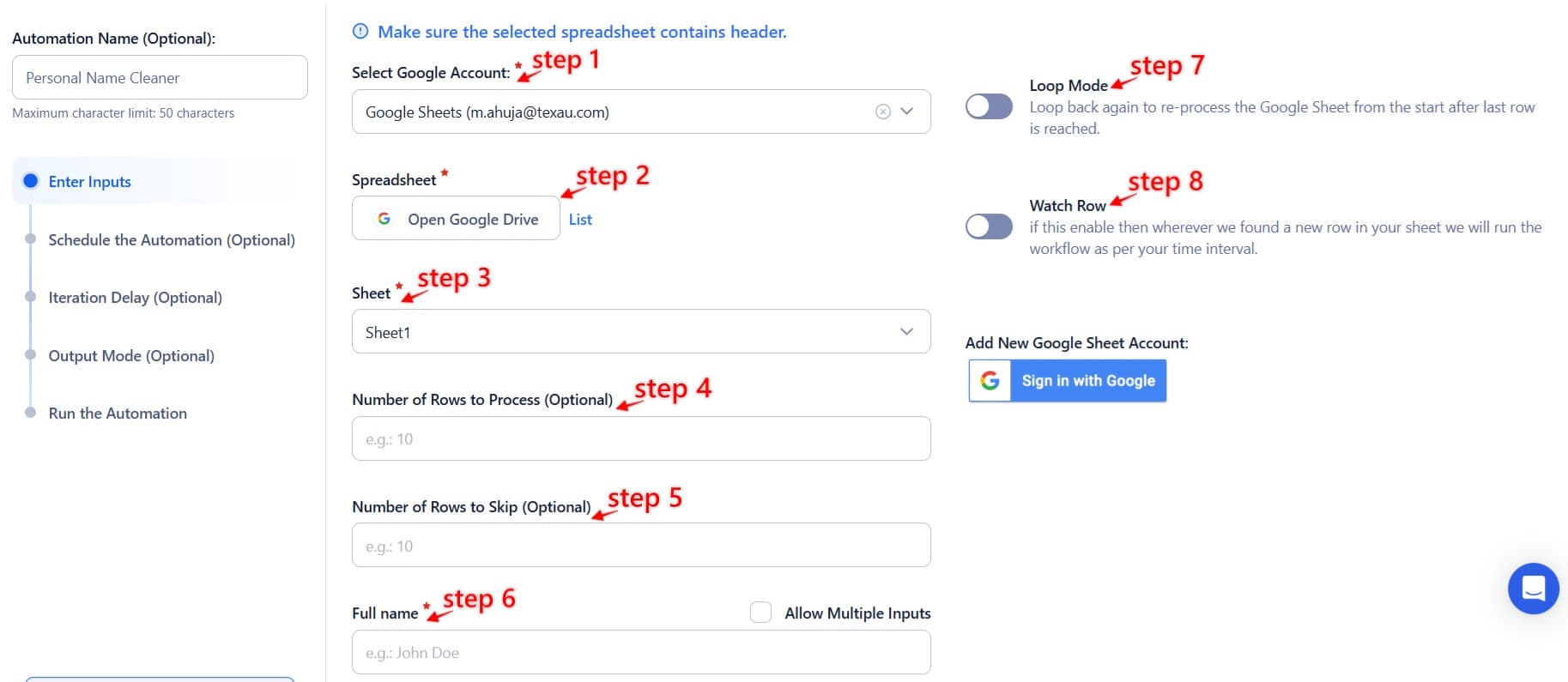 Automation Name (Optional):

Personal Name Cleaner

Maximum character limit: 50 characters

Enter Inputs

Schedule the Automation (Optional)

Iteration Delay (Optional)

Output Mode (Optional)

Run the Automation

Make sure the selected spreadsheet contains header.

Select Google Account: * step 1

Google Sheets (m.ahuja@texau.com)

Spreadsheet * step 2

Open Google Drive List

Sheet * step 3

Sheet1

Number of Rows to Process (Optional) step 4

e.g.: 10

Number of Rows to Skip (Optional) step 5

e.g.: 10

Full name * step 6

Allow Multiple Inputs

e.g.: John Doe

Loop Mode step 7

Loop back again to re-process the Google Sheet from the start after last row is reached.

Watch Row step 8

if this enable then wherever we found a new row in your sheet we will run the workflow as per your time interval.

Add New Google Sheet Account:

Sign in with Google